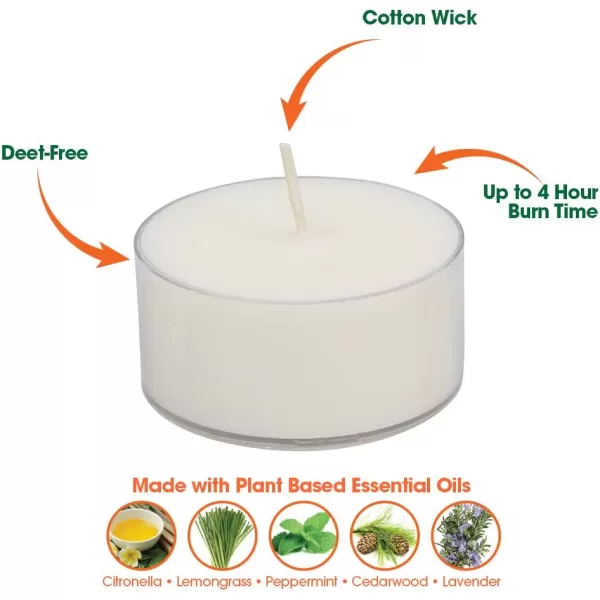 Cotton Wick

Deet-Free

Up to 4 Hour Burn Time

Made with Plant Based Essential Oils

Citronella • Lemongrass • Peppermint • Cedarwood • Lavender