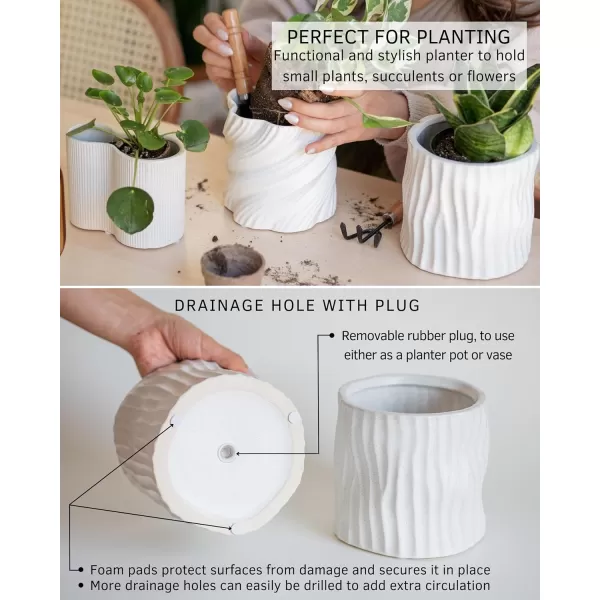 PERFECT FOR PLANTING
Functional and stylish planter to hold small plants, succulents or flowers

DRAINAGE HOLE WITH PLUG

• Removable rubber plug, to use either as a planter pot or vase

• Foam pads protect surfaces from damage and secures it in place
• More drainage holes can easily be drilled to add extra circulation