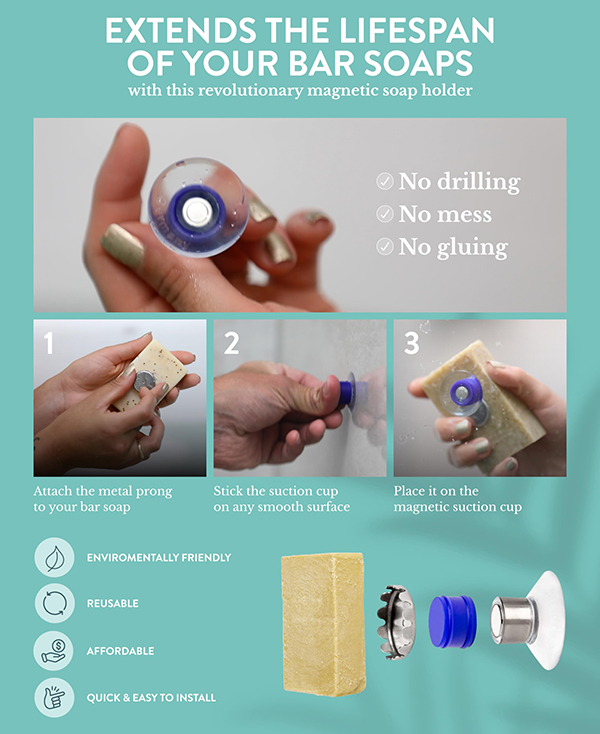 EXTENDS THE LIFESPAN OF YOUR BAR SOAPS
with this revolutionary magnetic soap holder

No drilling
No mess
No gluing

1

Attach the metal prong to your bar soap

2

Stick the suction cup on any smooth surface

3

Place it on the magnetic suction cup

ENVIROMENTALLY FRIENDLY

REUSABLE

AFFORDABLE

QUICK & EASY TO INSTALL