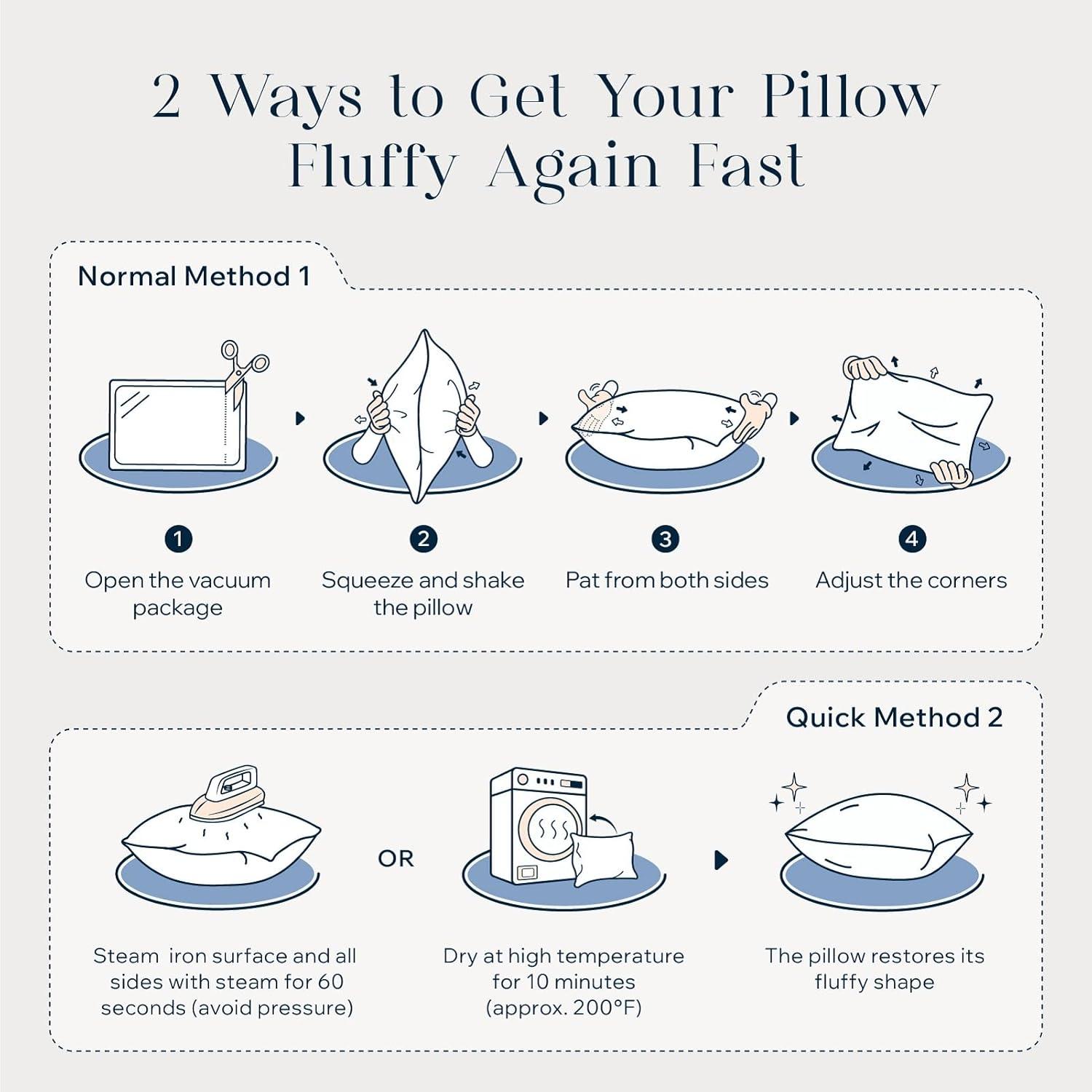 2 Ways to Get Your Pillow Fluffy Again Fast

Normal Method 1

1
Open the vacuum package

2
Squeeze and shake the pillow

3
Pat from both sides

4
Adjust the corners

Quick Method 2

Steam iron surface and all sides with steam for 60 seconds (avoid pressure)

OR

Dry at high temperature for 10 minutes (approx. 200°F)

The pillow restores its fluffy shape