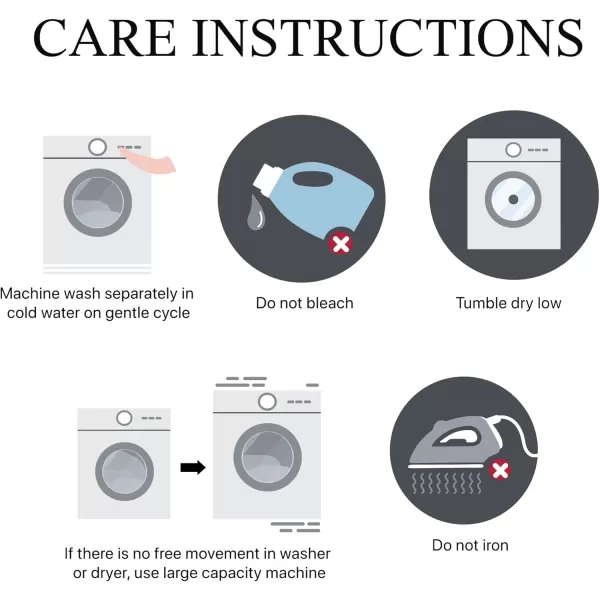 CARE INSTRUCTIONS

Machine wash separately in cold water on gentle cycle

Do not bleach

Tumble dry low

If there is no free movement in washer or dryer, use large capacity machine

Do not iron