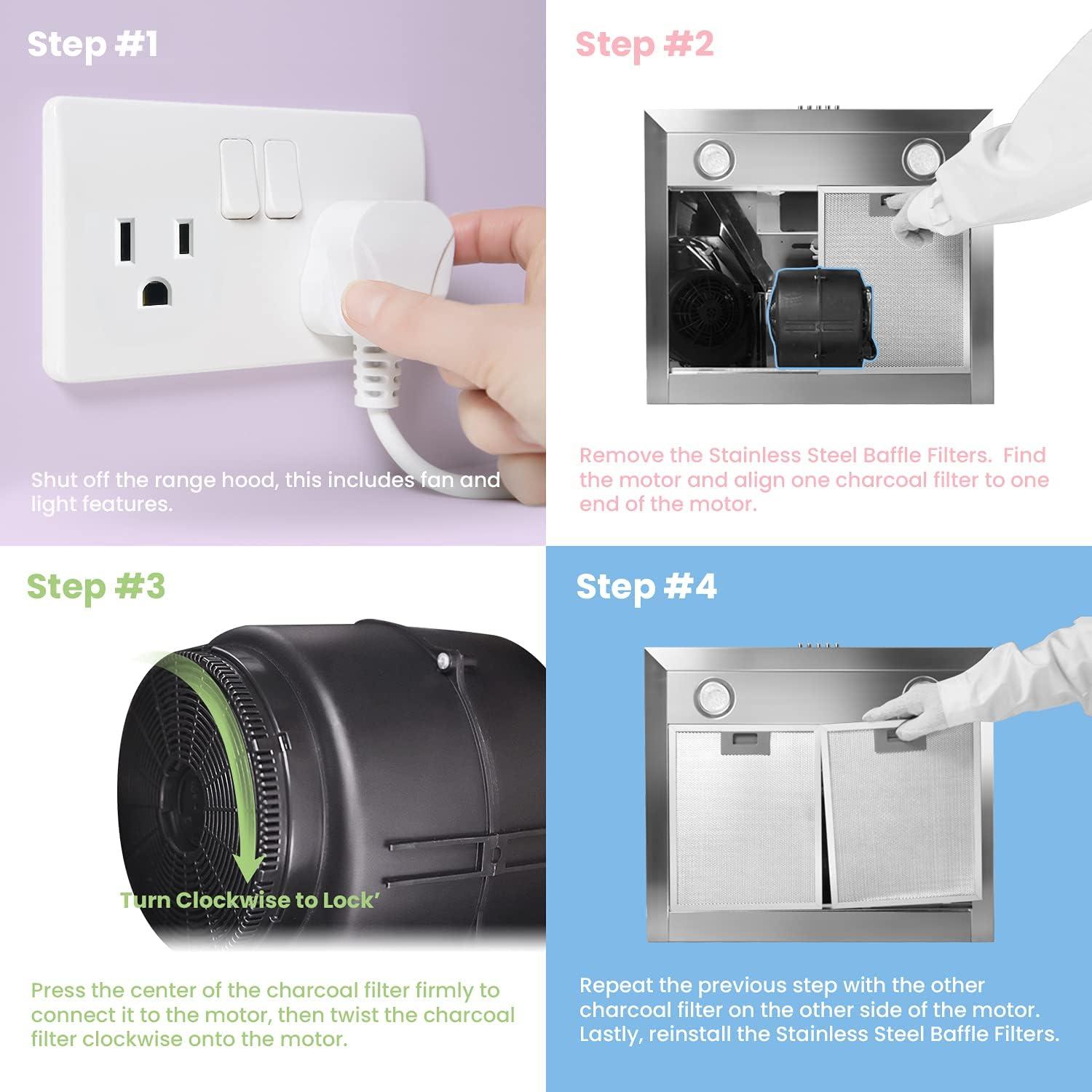 Step #1

Shut off the range hood, this includes fan and light features.

Step #2

Remove the Stainless Steel Baffle Filters. Find the motor and align one charcoal filter to one end of the motor.

Step #3

Turn Clockwise to Lock'

Press the center of the charcoal filter firmly to connect it to the motor, then twist the charcoal filter clockwise onto the motor.

Step #4

Repeat the previous step with the other charcoal filter on the other side of the motor. Lastly, reinstall the Stainless Steel Baffle Filters.