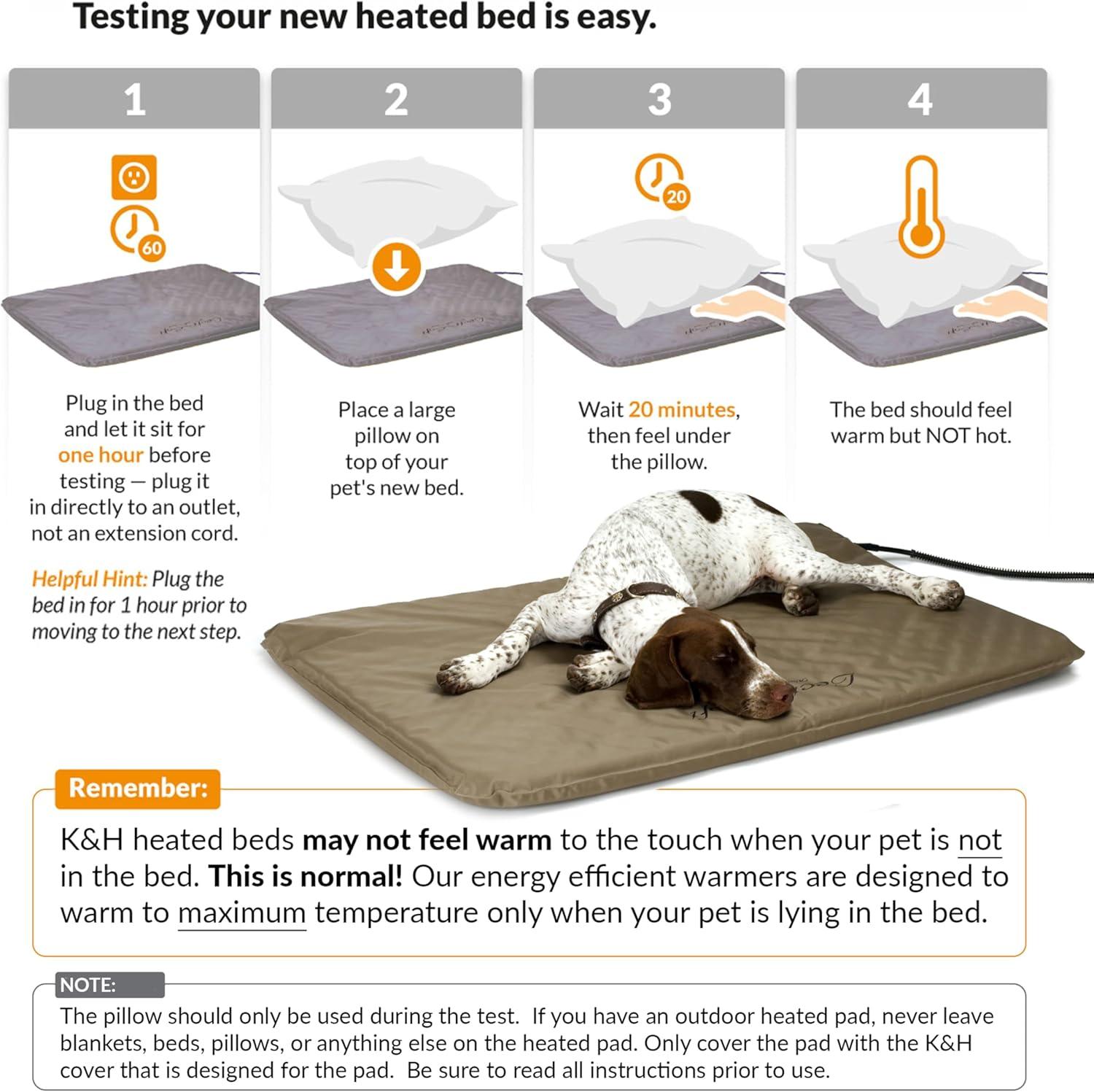 Testing your new heated bed is easy.

1

60

Plug in the bed and let it sit for one hour before testing — plug it in directly to an outlet, not an extension cord.

Helpful Hint: Plug the bed in for 1 hour prior to moving to the next step.

2

Place a large pillow on top of your pet's new bed.

3

20

Wait 20 minutes, then feel under the pillow.

4

The bed should feel warm but NOT hot.

Remember:

K&H heated beds may not feel warm to the touch when your pet is not in the bed. This is normal! Our energy efficient warmers are designed to warm to maximum temperature only when your pet is lying in the bed.

NOTE:

The pillow should only be used during the test. If you have an outdoor heated pad, never leave blankets, beds, pillows, or anything else on the heated pad. Only cover the pad with the K&H cover that is designed for the pad. Be sure to read all instructions prior to use.