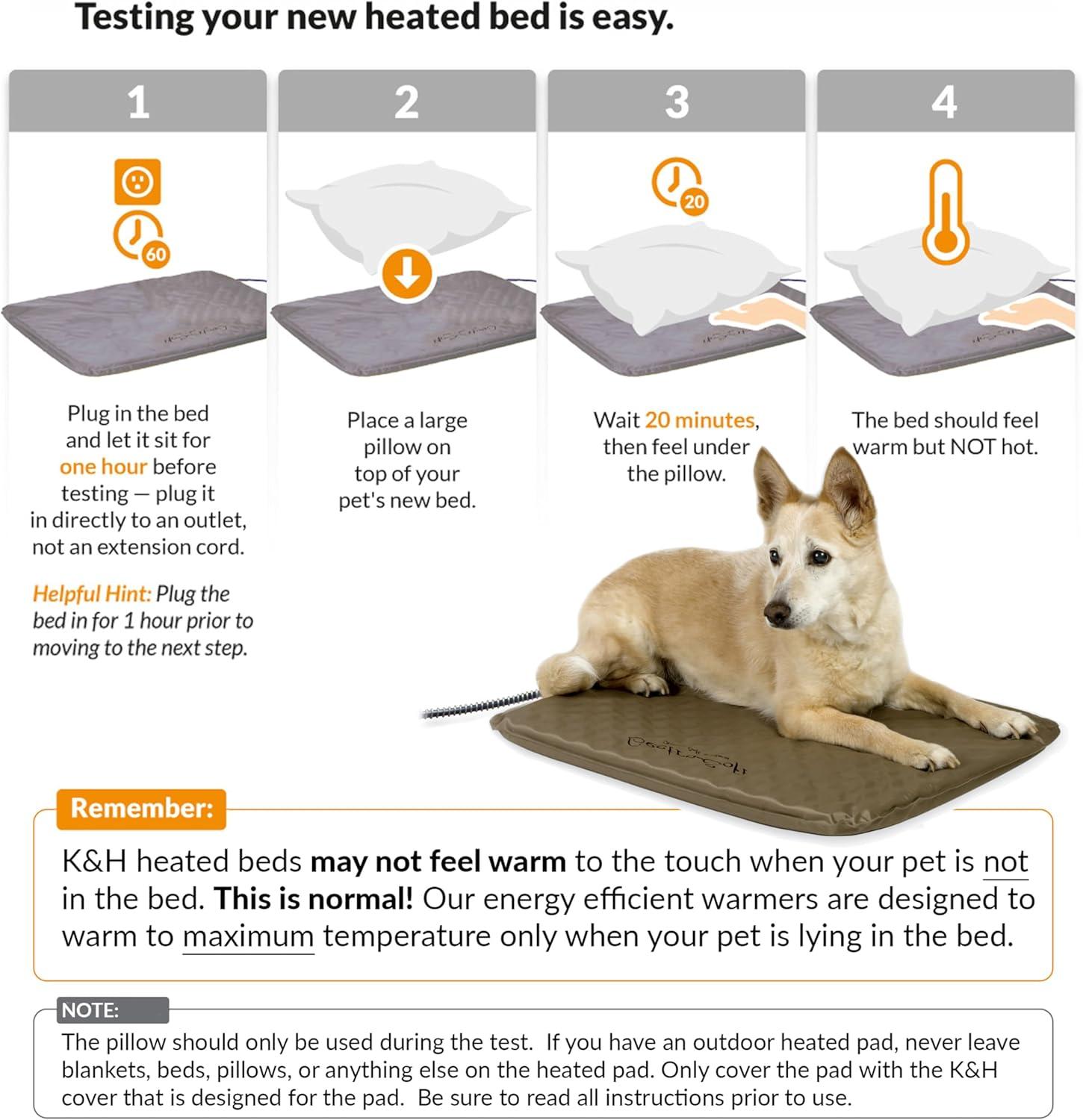 Testing your new heated bed is easy.

1

60

Plug in the bed and let it sit for one hour before testing — plug it in directly to an outlet, not an extension cord.

Helpful Hint: Plug the bed in for 1 hour prior to moving to the next step.

2

Place a large pillow on top of your pet's new bed.

3

20

Wait 20 minutes, then feel under the pillow.

4

The bed should feel warm but NOT hot.

Remember:

K&H heated beds may not feel warm to the touch when your pet is not in the bed. This is normal! Our energy efficient warmers are designed to warm to maximum temperature only when your pet is lying in the bed.

NOTE:

The pillow should only be used during the test. If you have an outdoor heated pad, never leave blankets, beds, pillows, or anything else on the heated pad. Only cover the pad with the K&H cover that is designed for the pad. Be sure to read all instructions prior to use.