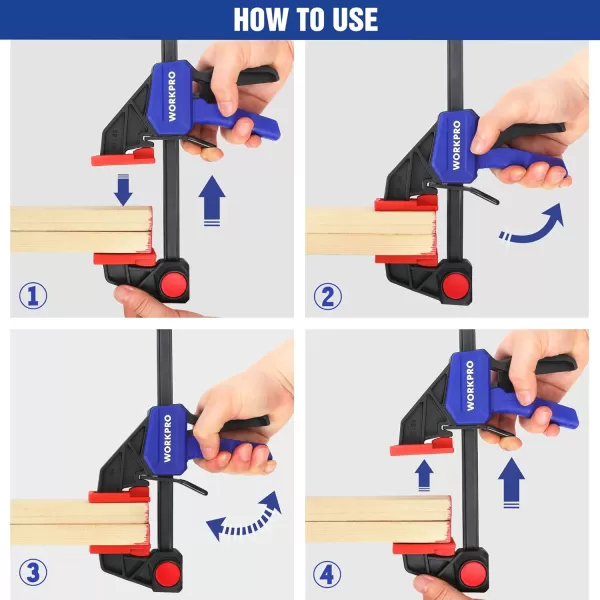 HOW TO USE

WORKPRO

①

WORKPRO

②

WORKPRO

③

WORKPRO

④