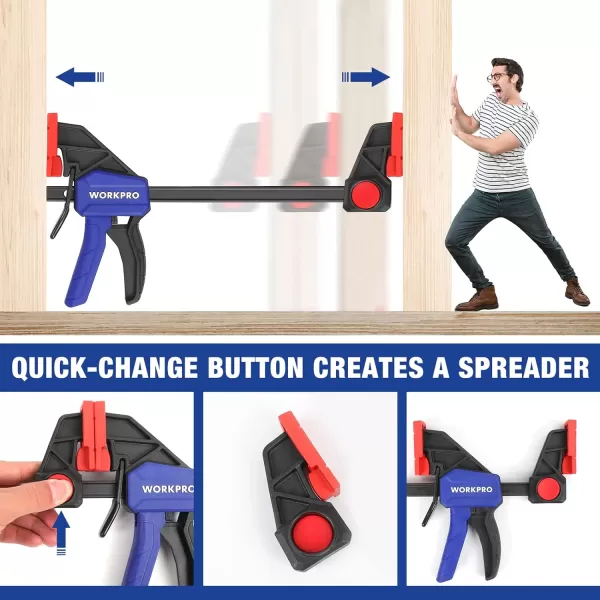 WORKPRO

QUICK-CHANGE BUTTON CREATES A SPREADER

WORKPRO

WORKPRO