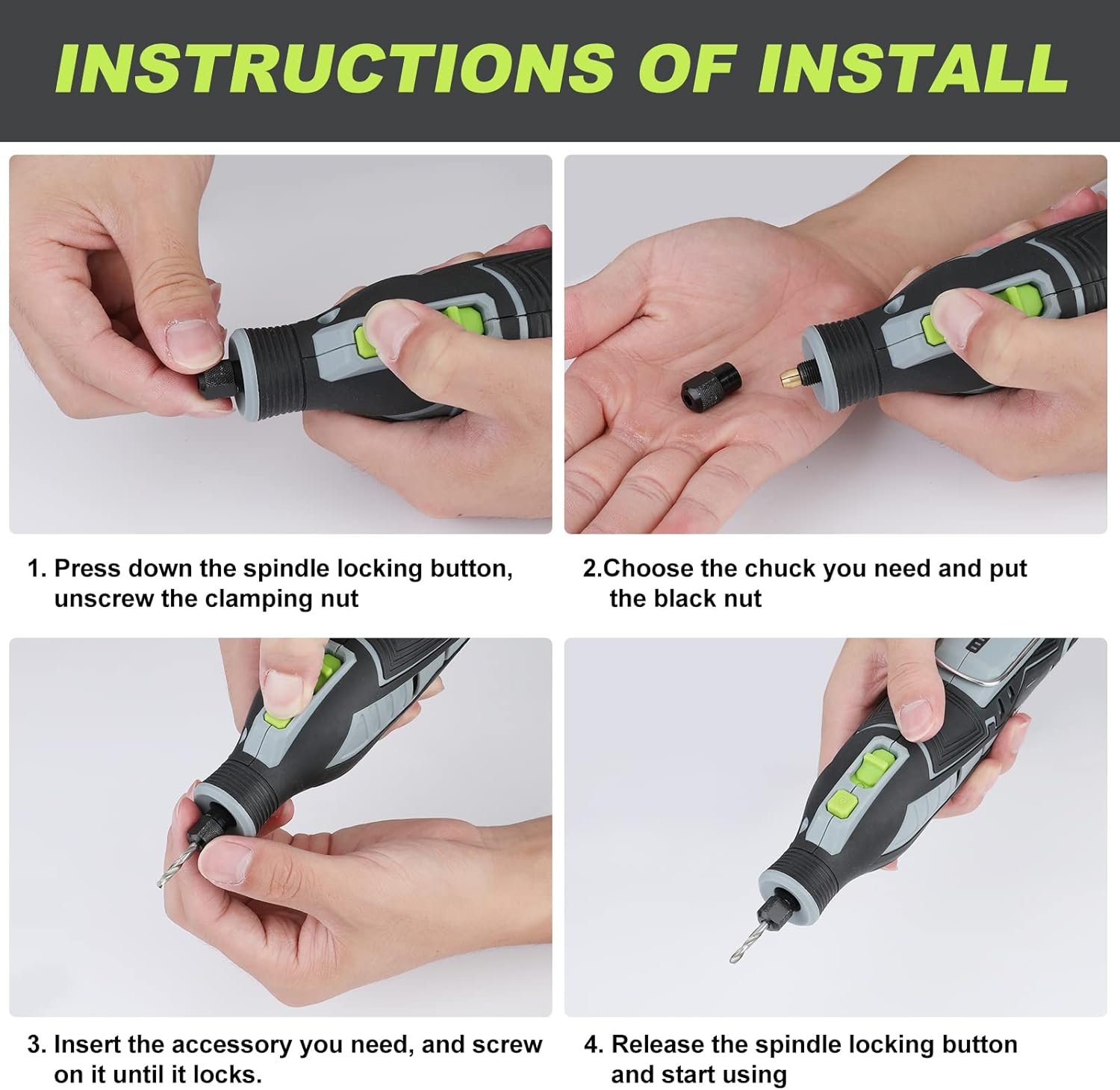 INSTRUCTIONS OF INSTALL

1. Press down the spindle locking button, unscrew the clamping nut

2.Choose the chuck you need and put the black nut

3. Insert the accessory you need, and screw on it until it locks.

4. Release the spindle locking button and start using