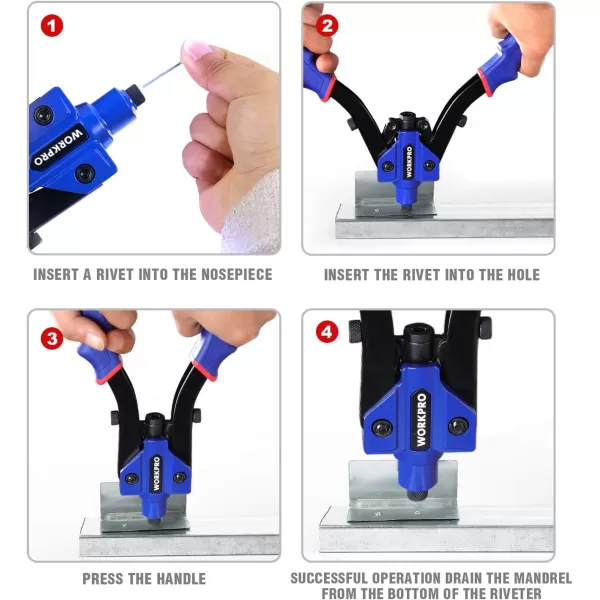 1

WORKPRO

INSERT A RIVET INTO THE NOSEPIECE

2

WORKPRO

INSERT THE RIVET INTO THE HOLE

3

WORKPRO

PRESS THE HANDLE

4

WORKPRO

SUCCESSFUL OPERATION DRAIN THE MANDREL FROM THE BOTTOM OF THE RIVETER