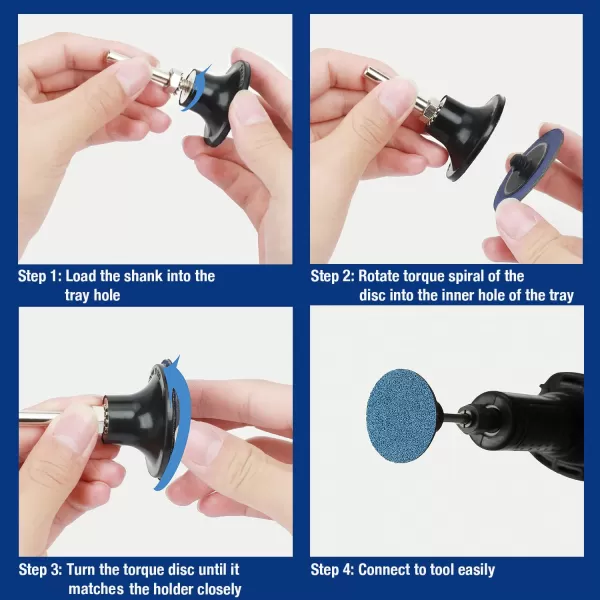 Step 1: Load the shank into the tray hole

Step 2: Rotate torque spiral of the disc into the inner hole of the tray

Step 3: Turn the torque disc until it matches the holder closely

Step 4: Connect to tool easily