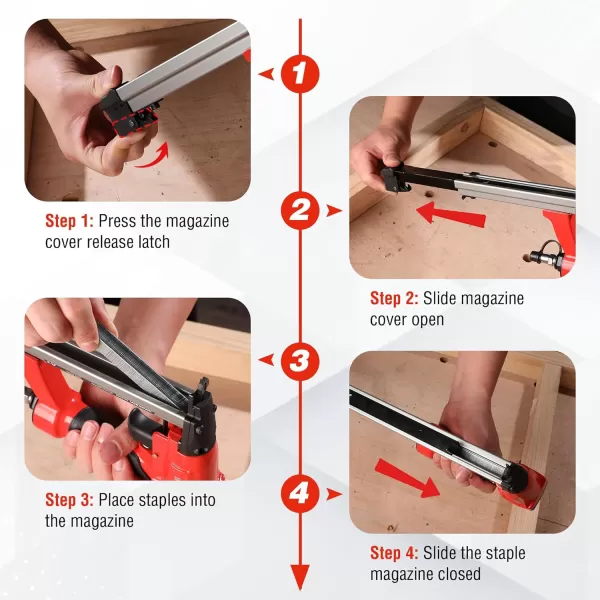 1

Step 1: Press the magazine cover release latch

2

Step 2: Slide magazine cover open

3

Step 3: Place staples into the magazine

4

Step 4: Slide the staple magazine closed