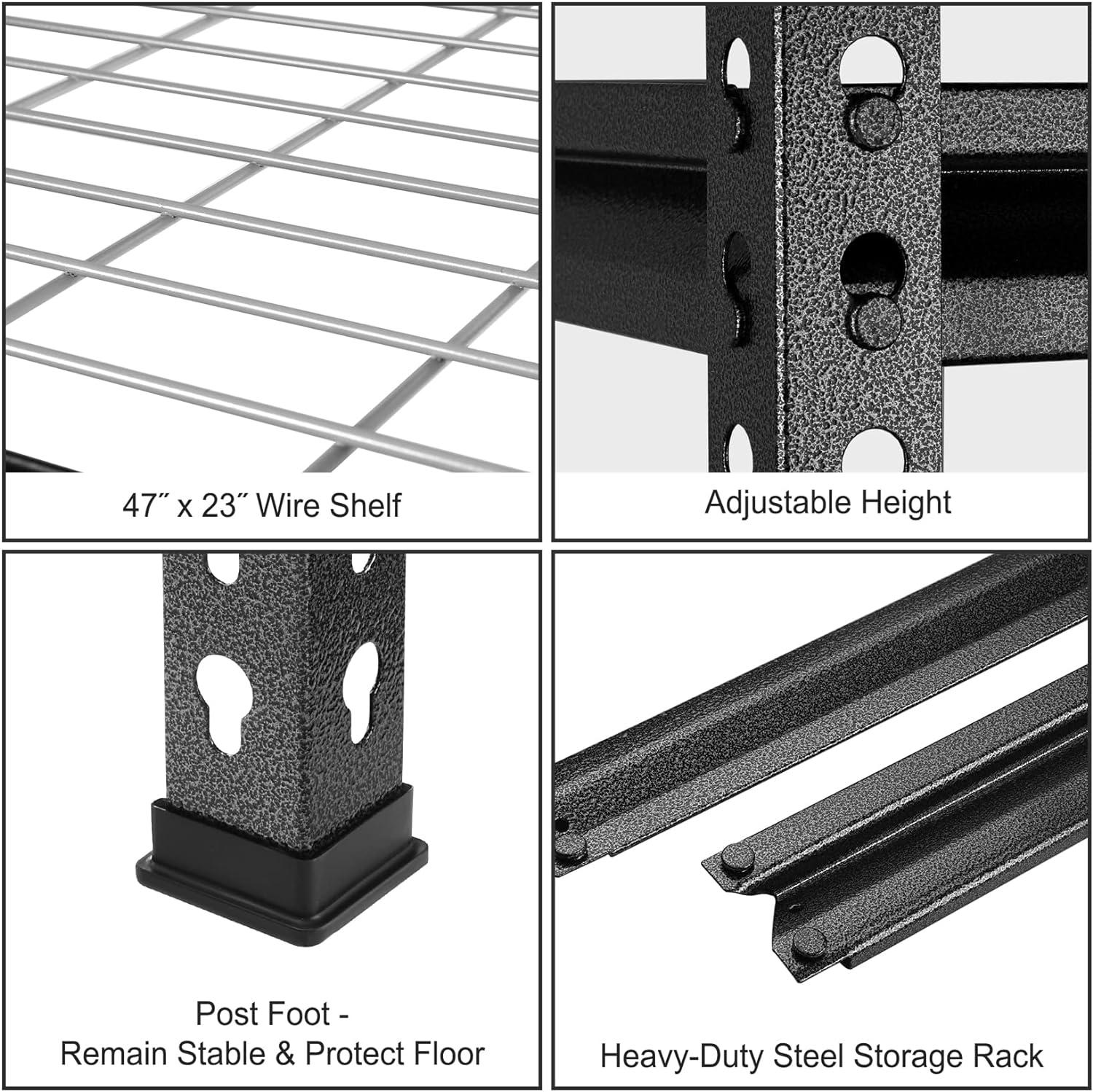 47″ x 23″ Wire Shelf

Adjustable Height

Post Foot -
Remain Stable & Protect Floor

Heavy-Duty Steel Storage Rack