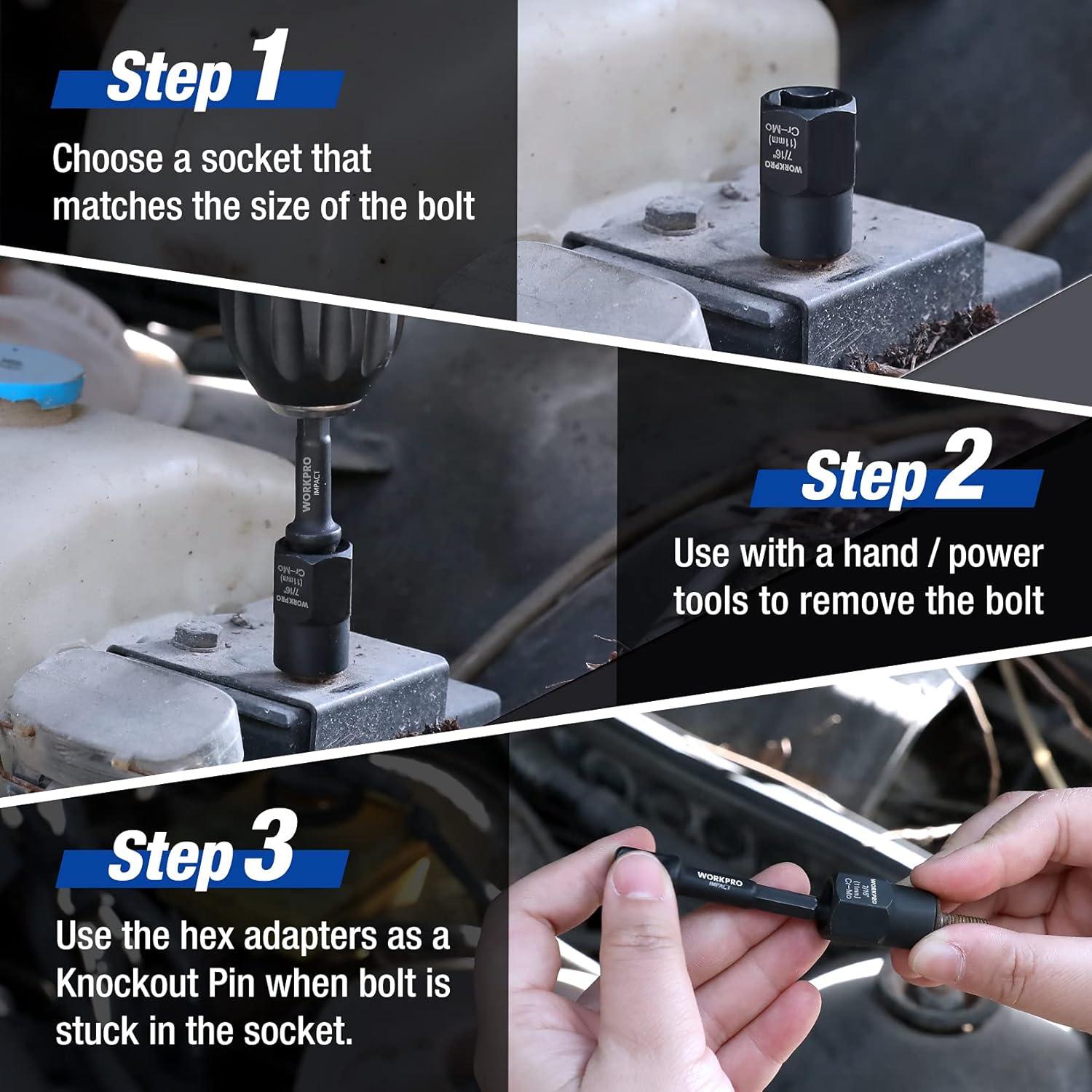 Step 1

Choose a socket that matches the size of the bolt

WORKPRO
7/16"
(11mm)
Cr-Mo

WORKPRO
IMPACT

WORKPRO
7/16"
(11mm)
Cr-Mo

Step 2

Use with a hand / power tools to remove the bolt

Step 3

Use the hex adapters as a Knockout Pin when bolt is stuck in the socket.

WORKPRO
IMPACT

WORKPRO
7/16"
(11mm)
Cr-Mo