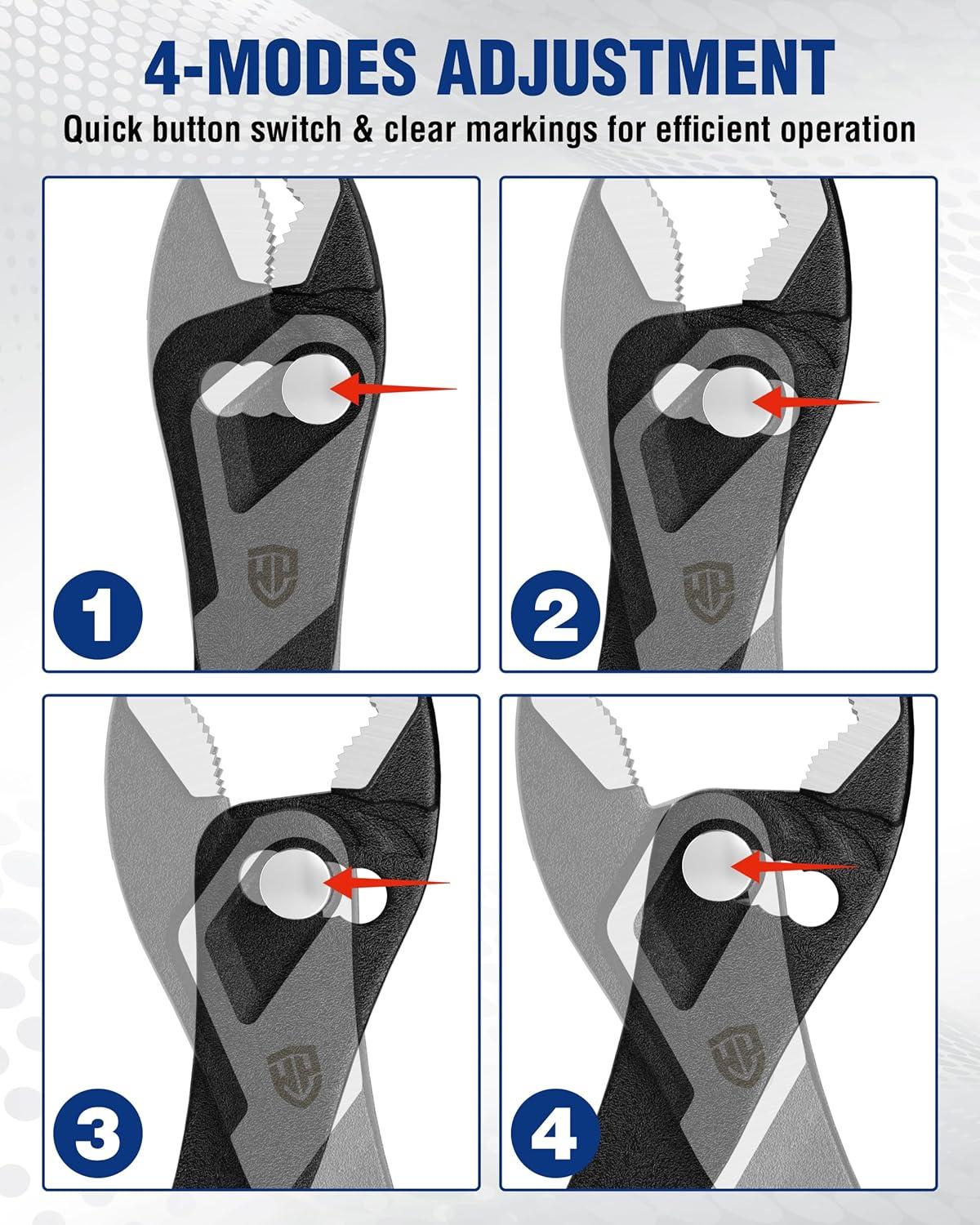 4-MODES ADJUSTMENT
Quick button switch & clear markings for efficient operation

1

2

3

4