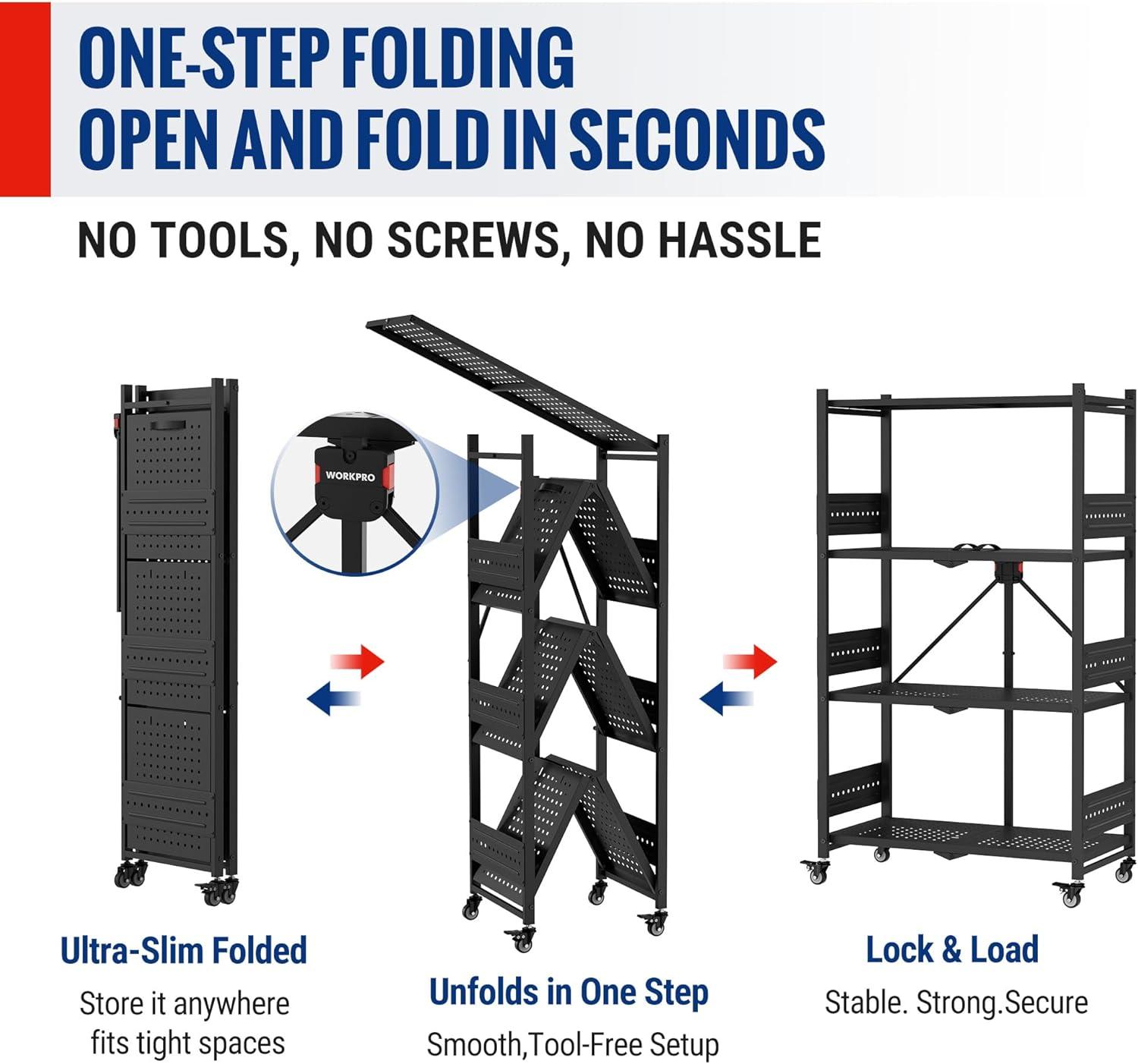 ONE-STEP FOLDING
OPEN AND FOLD IN SECONDS

NO TOOLS, NO SCREWS, NO HASSLE

WORKPRO

Ultra-Slim Folded
Store it anywhere fits tight spaces

Unfolds in One Step
Smooth,Tool-Free Setup

Lock & Load
Stable. Strong.Secure