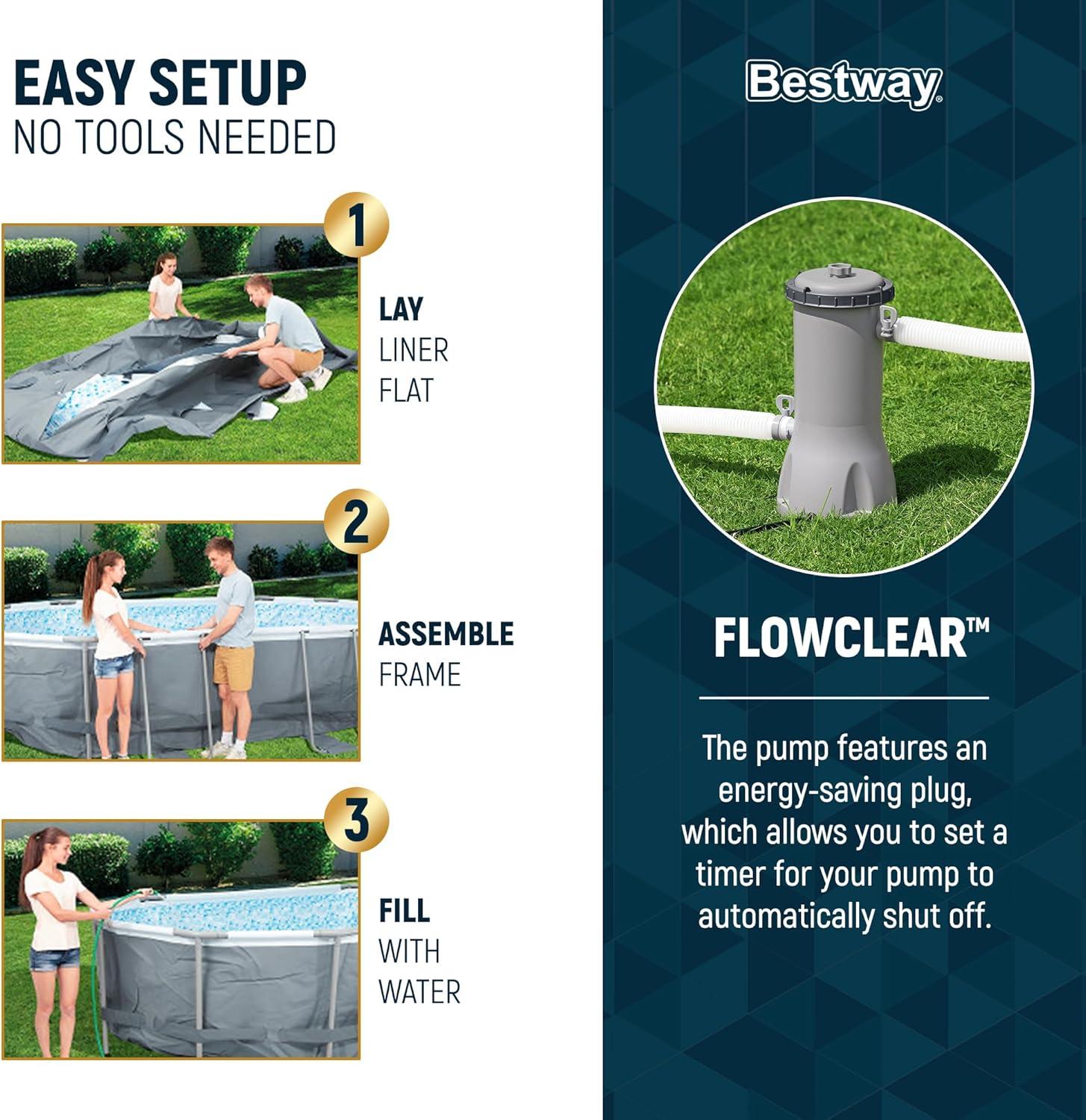 EASY SETUP
NO TOOLS NEEDED

1

LAY
LINER
FLAT

2

ASSEMBLE
FRAME

3

FILL
WITH
WATER

Bestway®

FLOWCLEAR™

The pump features an energy-saving plug, which allows you to set a timer for your pump to automatically shut off.