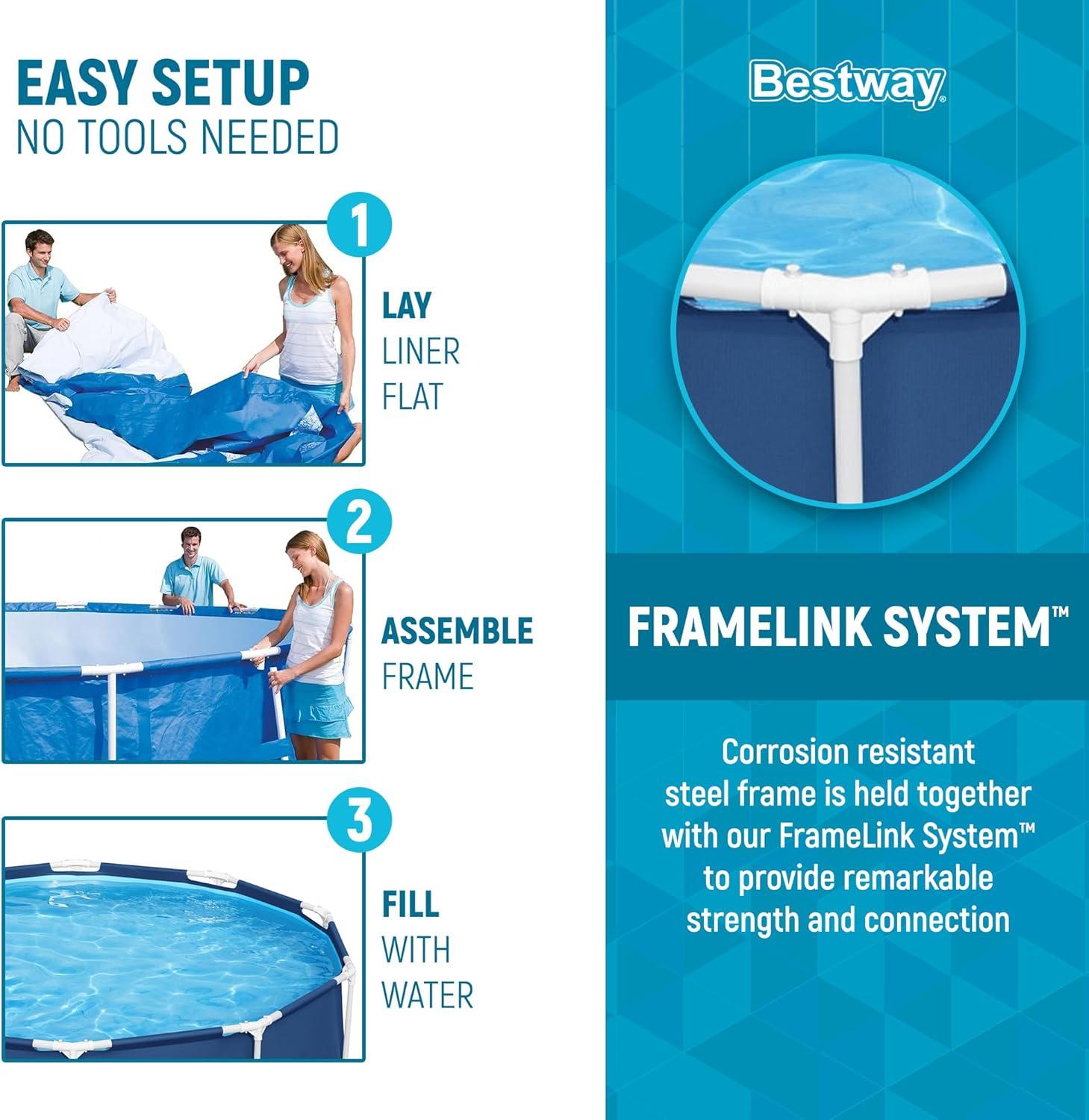 EASY SETUP
NO TOOLS NEEDED

1
LAY
LINER
FLAT

2
ASSEMBLE
FRAME

3
FILL
WITH
WATER

Bestway®

FRAMELINK SYSTEM™

Corrosion resistant steel frame is held together with our FrameLink System™ to provide remarkable strength and connection