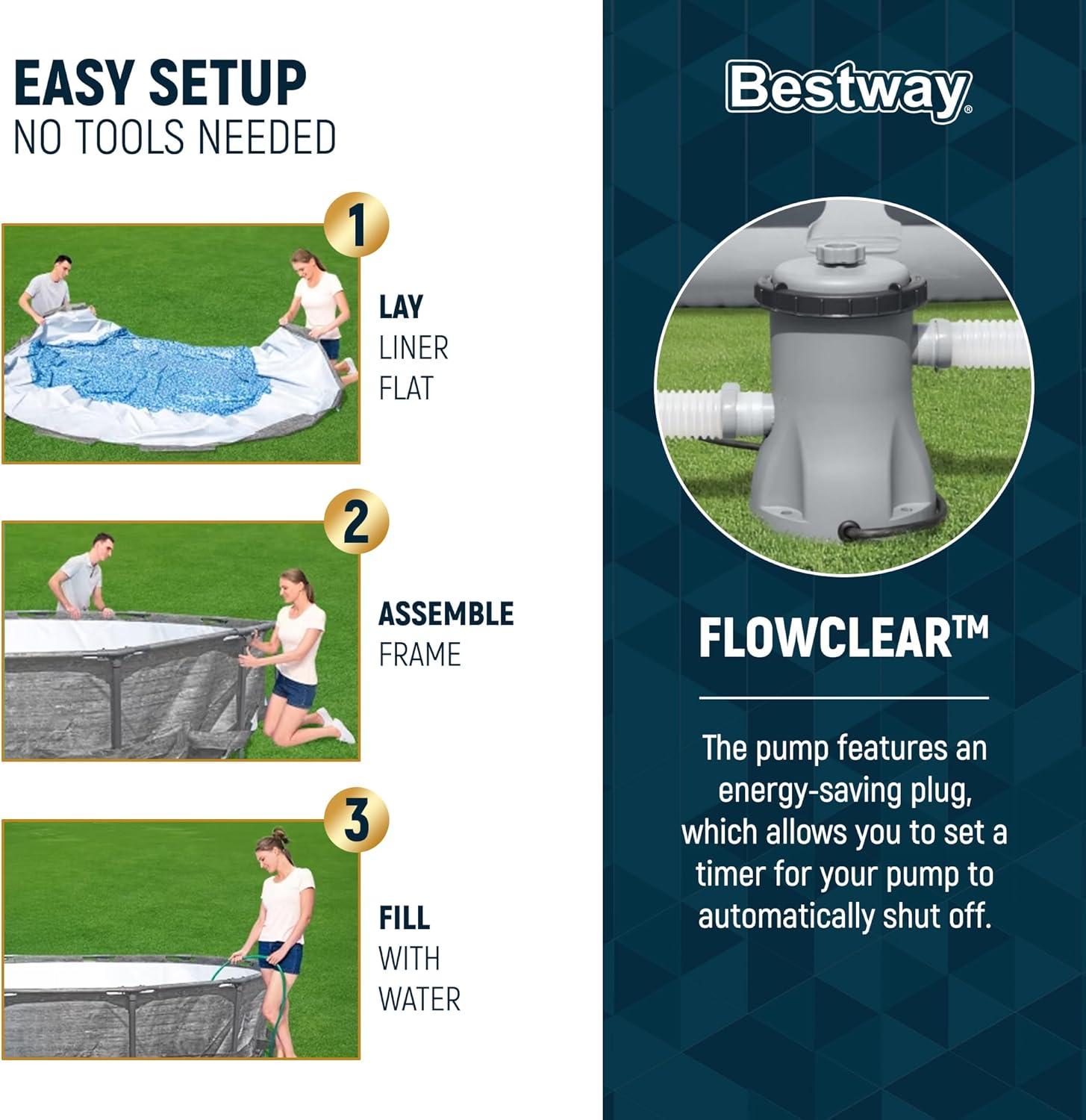 EASY SETUP
NO TOOLS NEEDED

1

LAY
LINER
FLAT

2

ASSEMBLE
FRAME

3

FILL
WITH
WATER

Bestway®

FLOWCLEAR™

The pump features an energy-saving plug, which allows you to set a timer for your pump to automatically shut off.