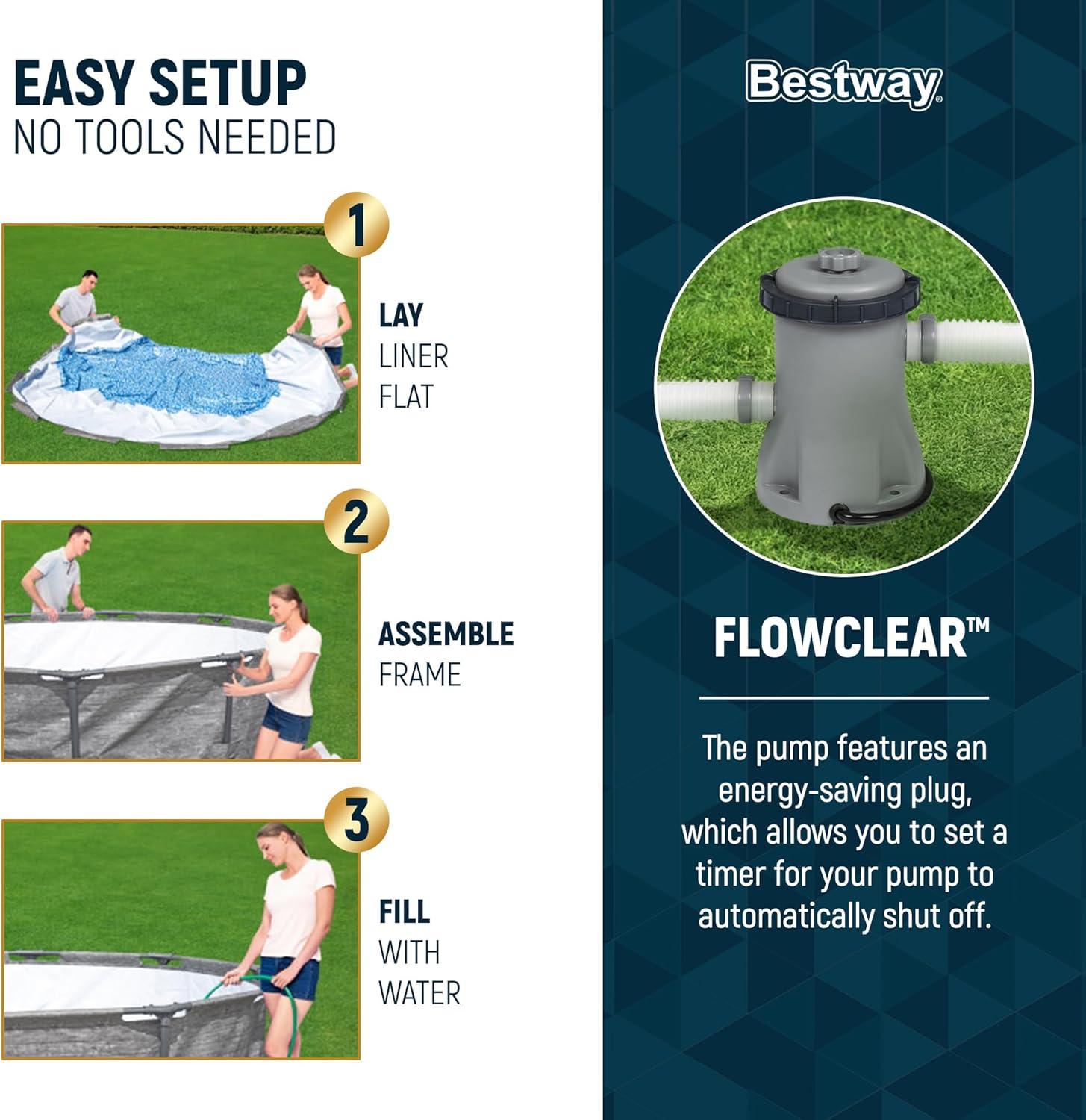 EASY SETUP
NO TOOLS NEEDED

1
LAY
LINER
FLAT

2
ASSEMBLE
FRAME

3
FILL
WITH
WATER

Bestway®

FLOWCLEAR™

The pump features an energy-saving plug, which allows you to set a timer for your pump to automatically shut off.