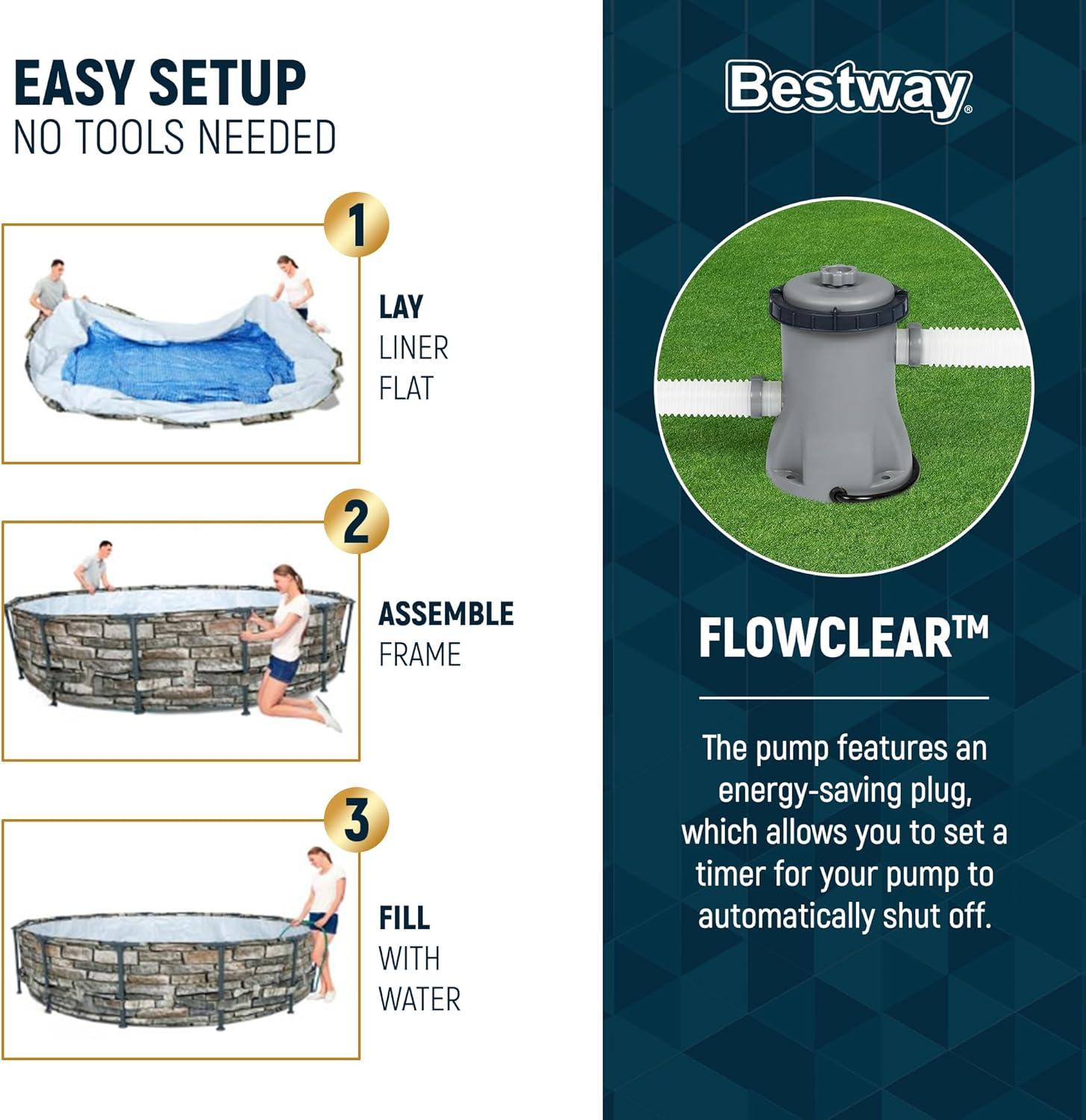 EASY SETUP
NO TOOLS NEEDED

1
LAY
LINER
FLAT

2
ASSEMBLE
FRAME

3
FILL
WITH
WATER

Bestway®

FLOWCLEAR™

The pump features an energy-saving plug, which allows you to set a timer for your pump to automatically shut off.