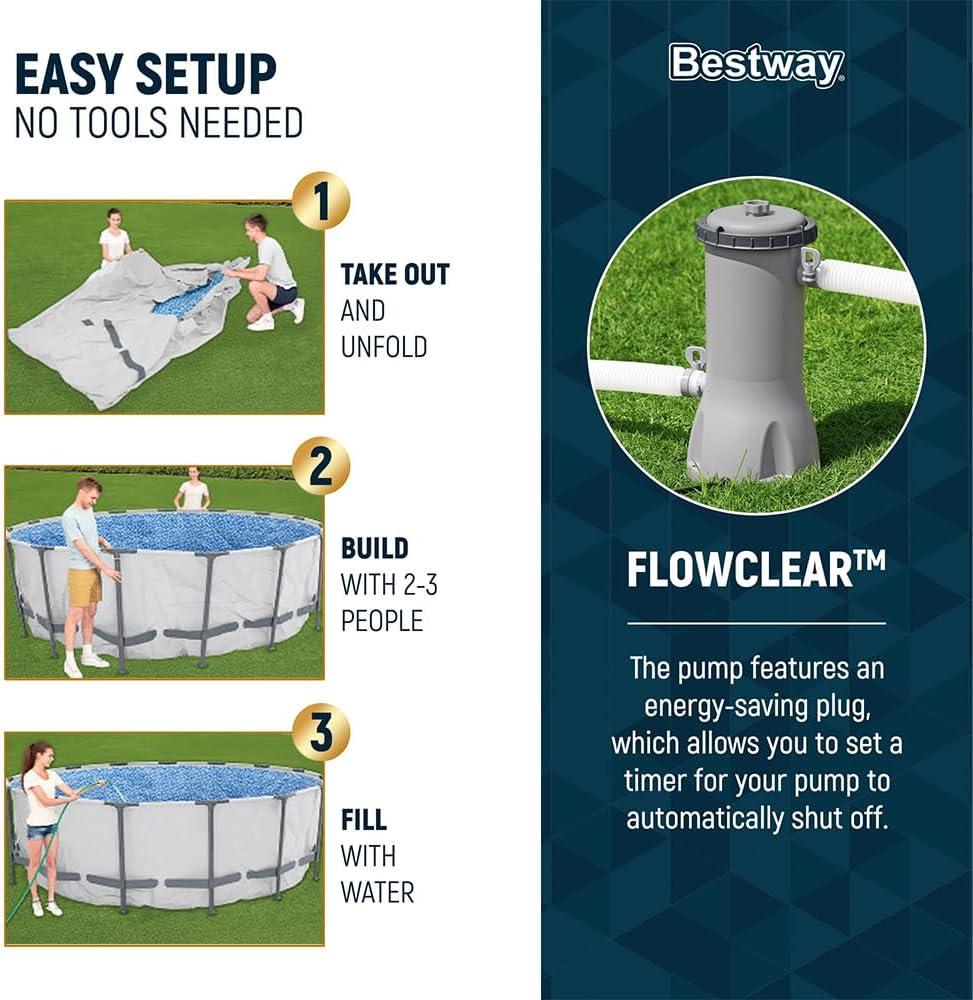 EASY SETUP
NO TOOLS NEEDED

1
TAKE OUT
AND
UNFOLD

2
BUILD
WITH 2-3
PEOPLE

3
FILL
WITH
WATER

Bestway

FLOWCLEAR™

The pump features an energy-saving plug, which allows you to set a timer for your pump to automatically shut off.