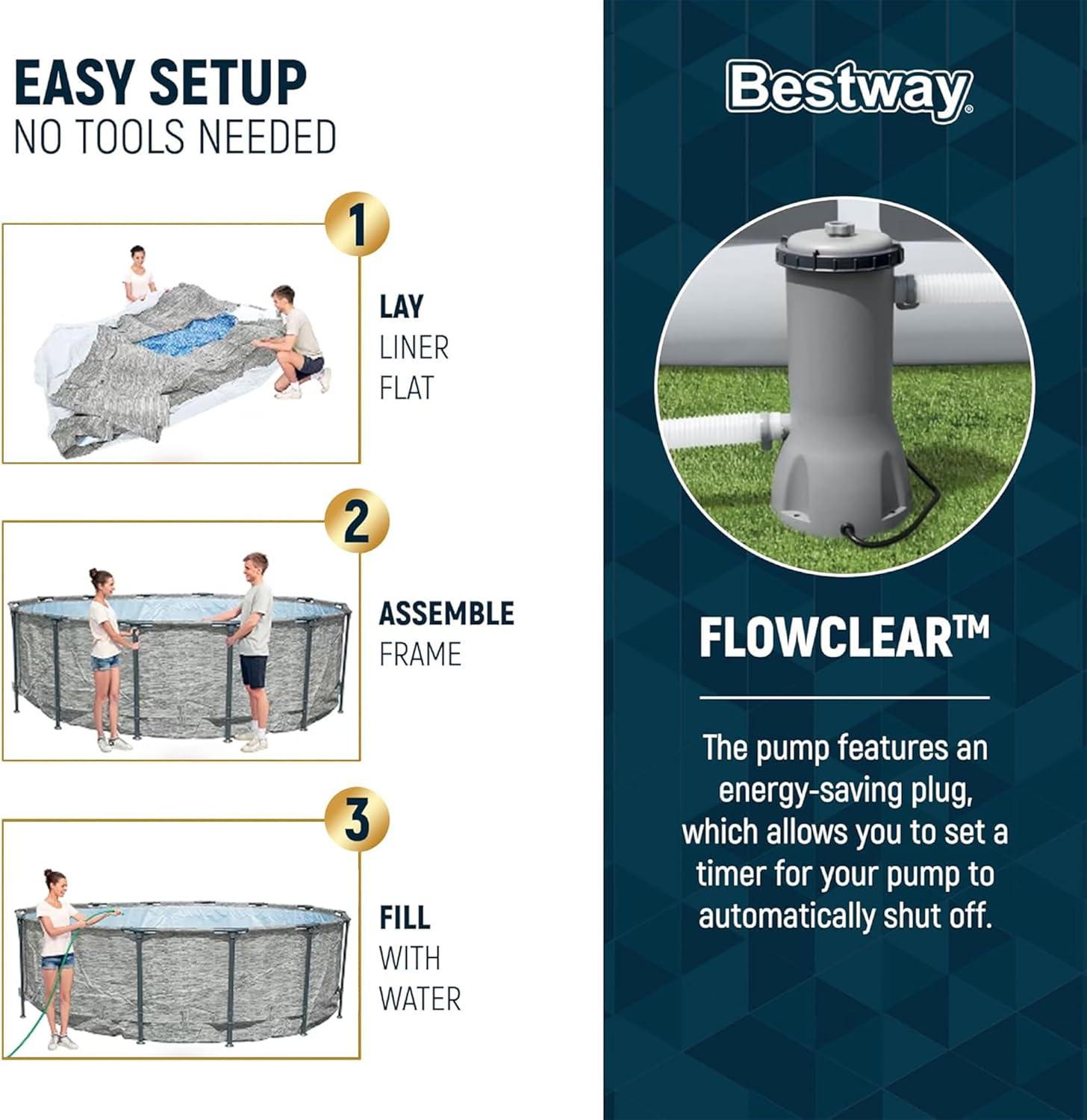 EASY SETUP
NO TOOLS NEEDED

1

LAY
LINER
FLAT

2

ASSEMBLE
FRAME

3

FILL
WITH
WATER

Bestway®

FLOWCLEAR™

The pump features an energy-saving plug, which allows you to set a timer for your pump to automatically shut off.