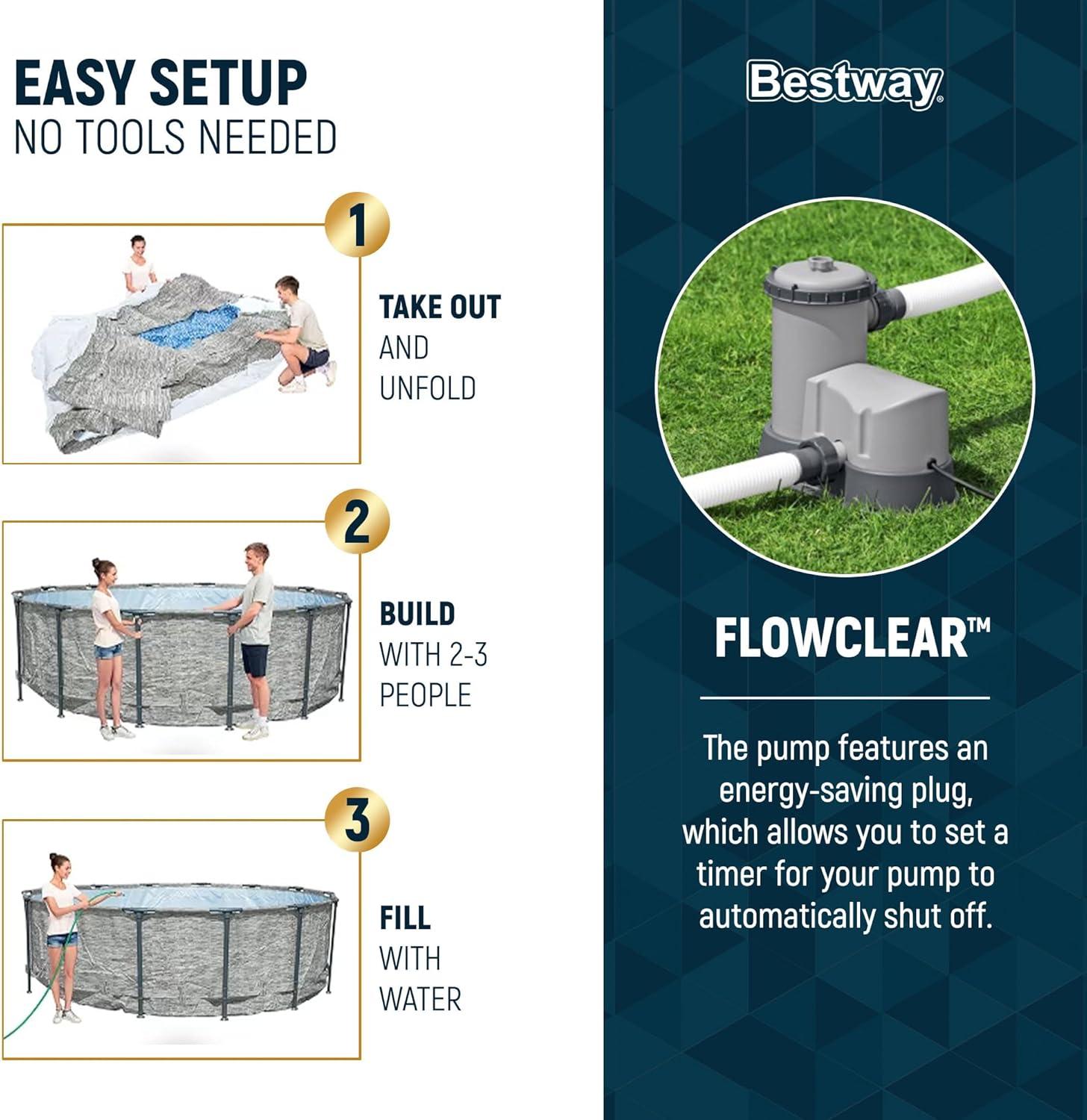 EASY SETUP
NO TOOLS NEEDED

1
TAKE OUT
AND
UNFOLD

2
BUILD
WITH 2-3
PEOPLE

3
FILL
WITH
WATER

Bestway®

FLOWCLEAR™

The pump features an energy-saving plug, which allows you to set a timer for your pump to automatically shut off.