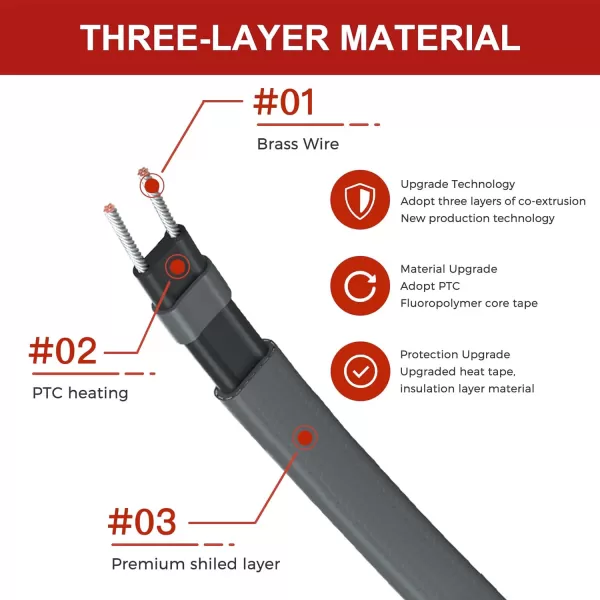 THREE-LAYER MATERIAL

#01
Brass Wire

Upgrade Technology
Adopt three layers of co-extrusion
New production technology

Material Upgrade
Adopt PTC
Fluoropolymer core tape

Protection Upgrade
Upgraded heat tape,
insulation layer material

#02
PTC heating

#03
Premium shiled layer